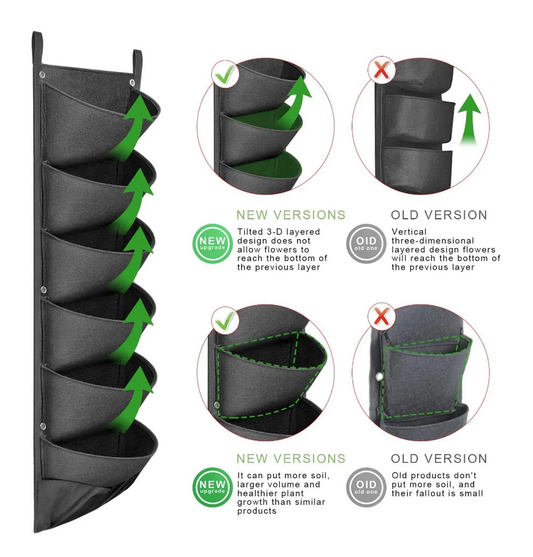 NEW VERSIONS

NEW
upgrade

Tilted 3-D layered design does not allow flowers to reach the bottom of the previous layer

OLD VERSION

OID
old one

Vertical three-dimensional layered design flowers will reach the bottom of the previous layer

NEW VERSIONS

NEW
upgrade

It can put more soil, larger volume and healthier plant growth than similar products

OLD VERSION

OID
old one

Old products don't put more soil, and their fallout is small