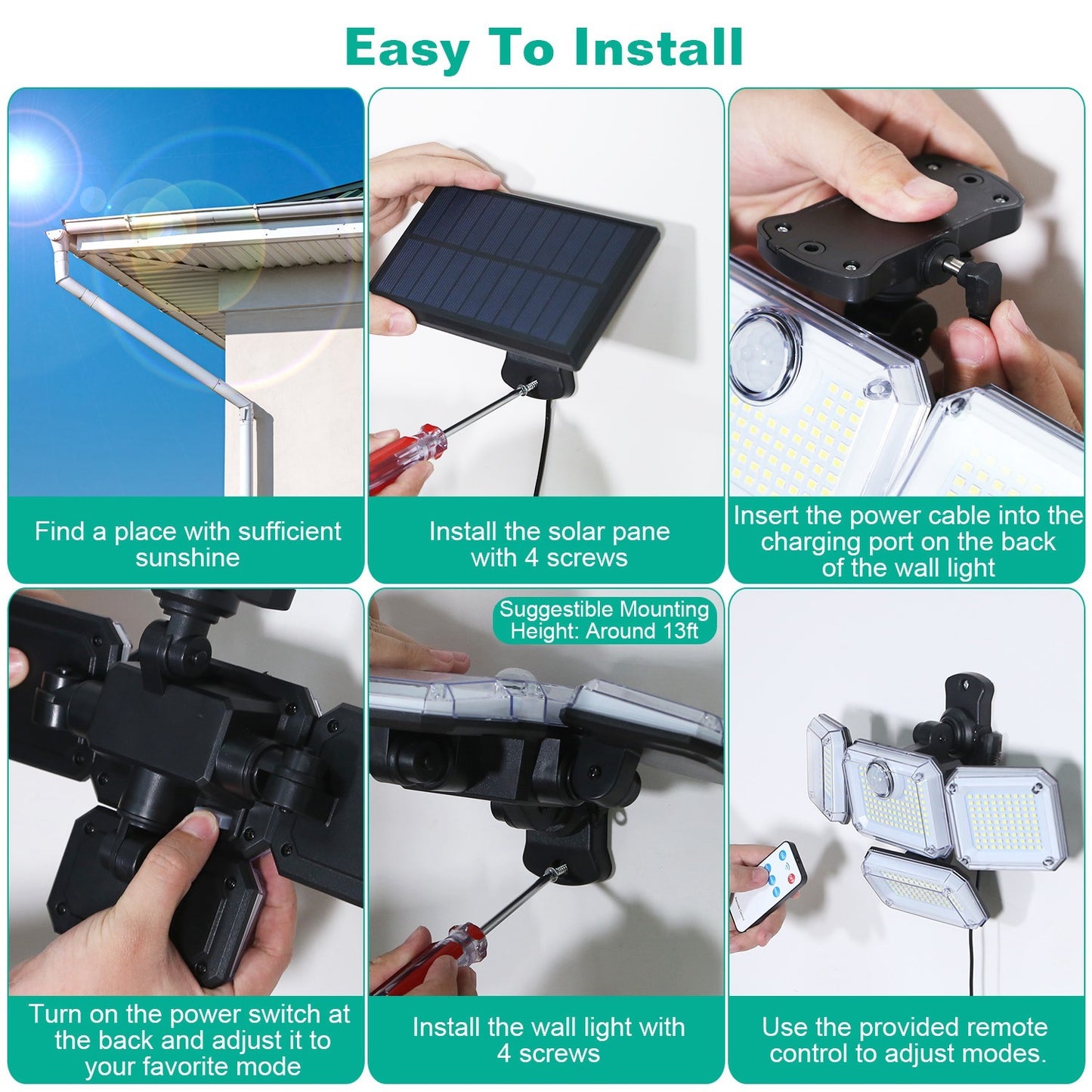 Easy To Install

Find a place with sufficient sunshine

Install the solar pane with 4 screws

Insert the power cable into the charging port on the back of the wall light

Turn on the power switch at the back and adjust it to your favorite mode

Suggestible Mounting Height: Around 13ft

Install the wall light with 4 screws

Use the provided remote control to adjust modes.