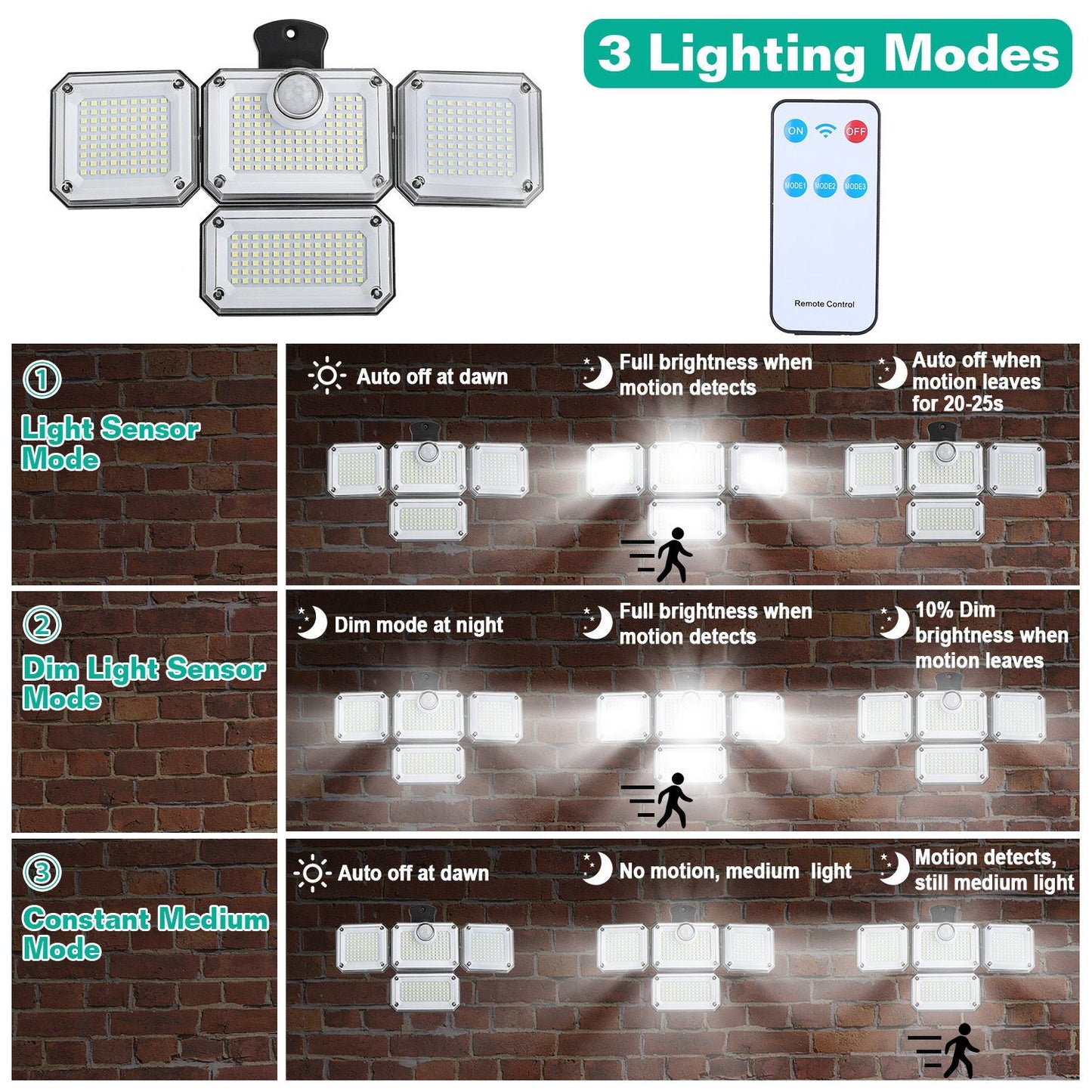 3 Lighting Modes

ON OFF
MODE1 MODE2 MODE3
Remote Control

①
Light Sensor Mode

Auto off at dawn

Full brightness when motion detects

Auto off when motion leaves for 20-25s

②
Dim Light Sensor Mode

Dim mode at night

Full brightness when motion detects

10% Dim brightness when motion leaves

③
Constant Medium Mode

Auto off at dawn

No motion, medium light

Motion detects, still medium light