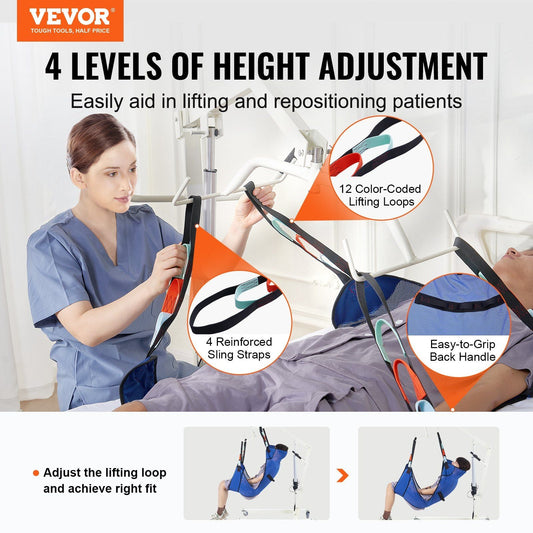 VEVOR
TOUGH TOOLS, HALF PRICE

4 LEVELS OF HEIGHT ADJUSTMENT

Easily aid in lifting and repositioning patients

12 Color-Coded Lifting Loops

4 Reinforced Sling Straps

Easy-to-Grip Back Handle

Adjust the lifting loop and achieve right fit