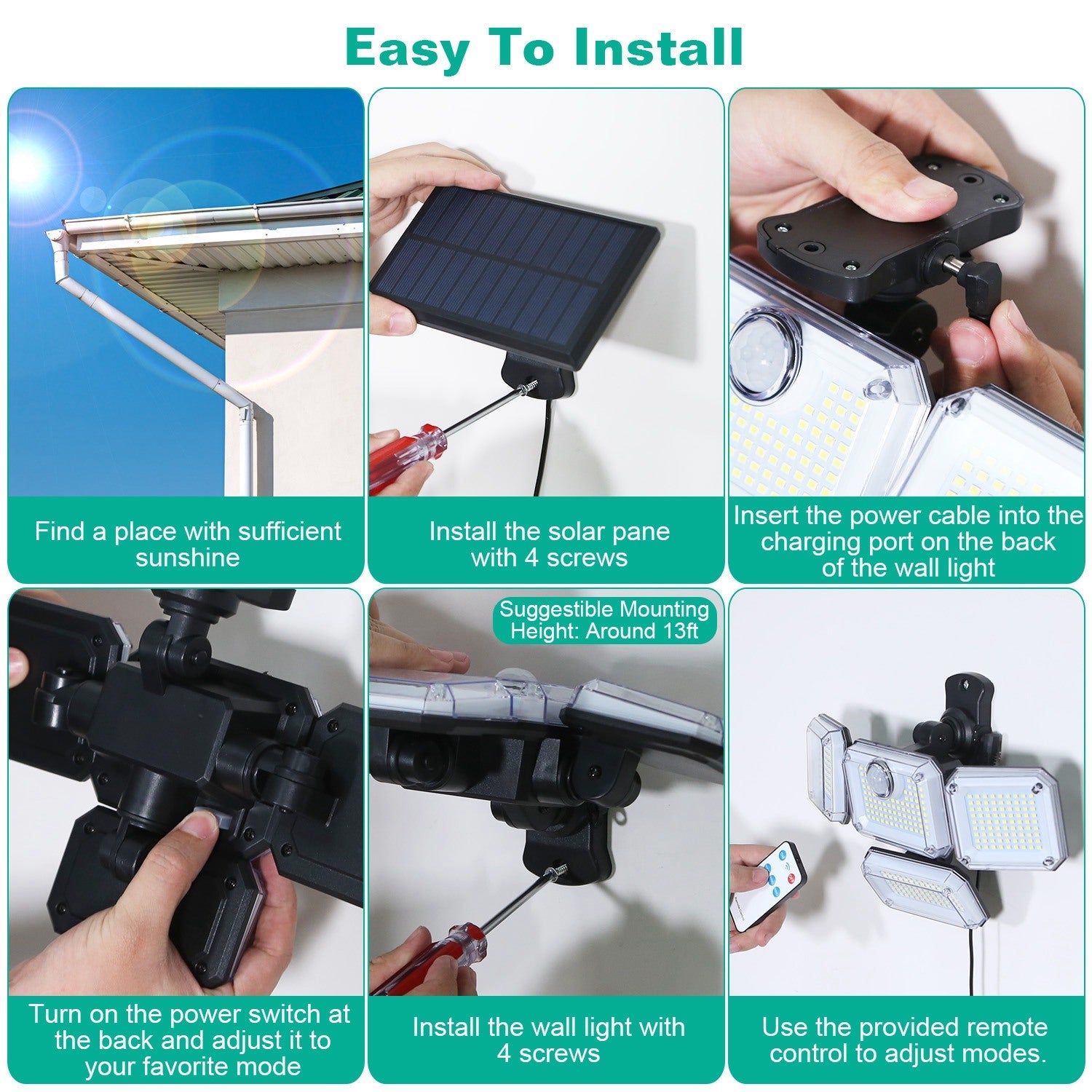 Easy To Install

Find a place with sufficient sunshine

Install the solar pane with 4 screws

Insert the power cable into the charging port on the back of the wall light

Turn on the power switch at the back and adjust it to your favorite mode

Suggestible Mounting Height: Around 13ft

Install the wall light with 4 screws

Use the provided remote control to adjust modes.