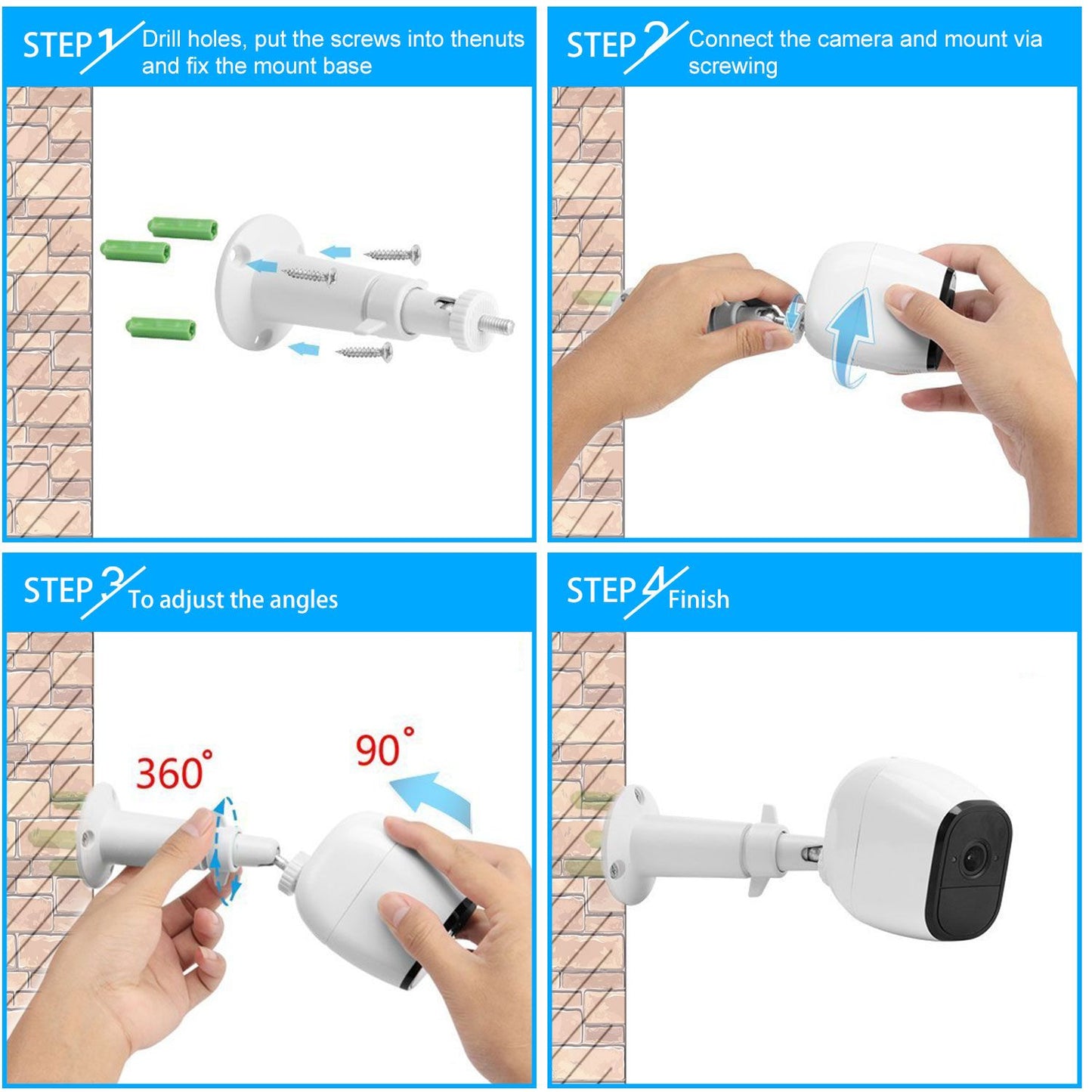 STEP 1 Drill holes, put the screws into thenuts and fix the mount base

STEP 2 Connect the camera and mount via screwing

STEP 3 To adjust the angles

360°

90°

STEP 4 Finish