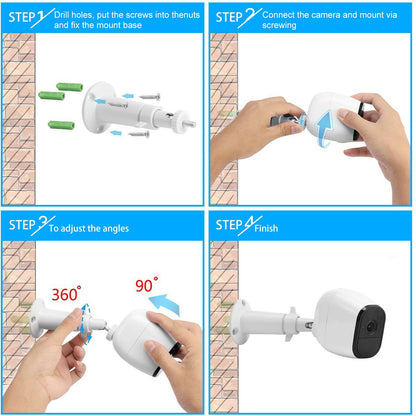 STEP 1 Drill holes, put the screws into thenuts and fix the mount base

STEP 2 Connect the camera and mount via screwing

STEP 3 To adjust the angles

360°

90°

STEP 4 Finish