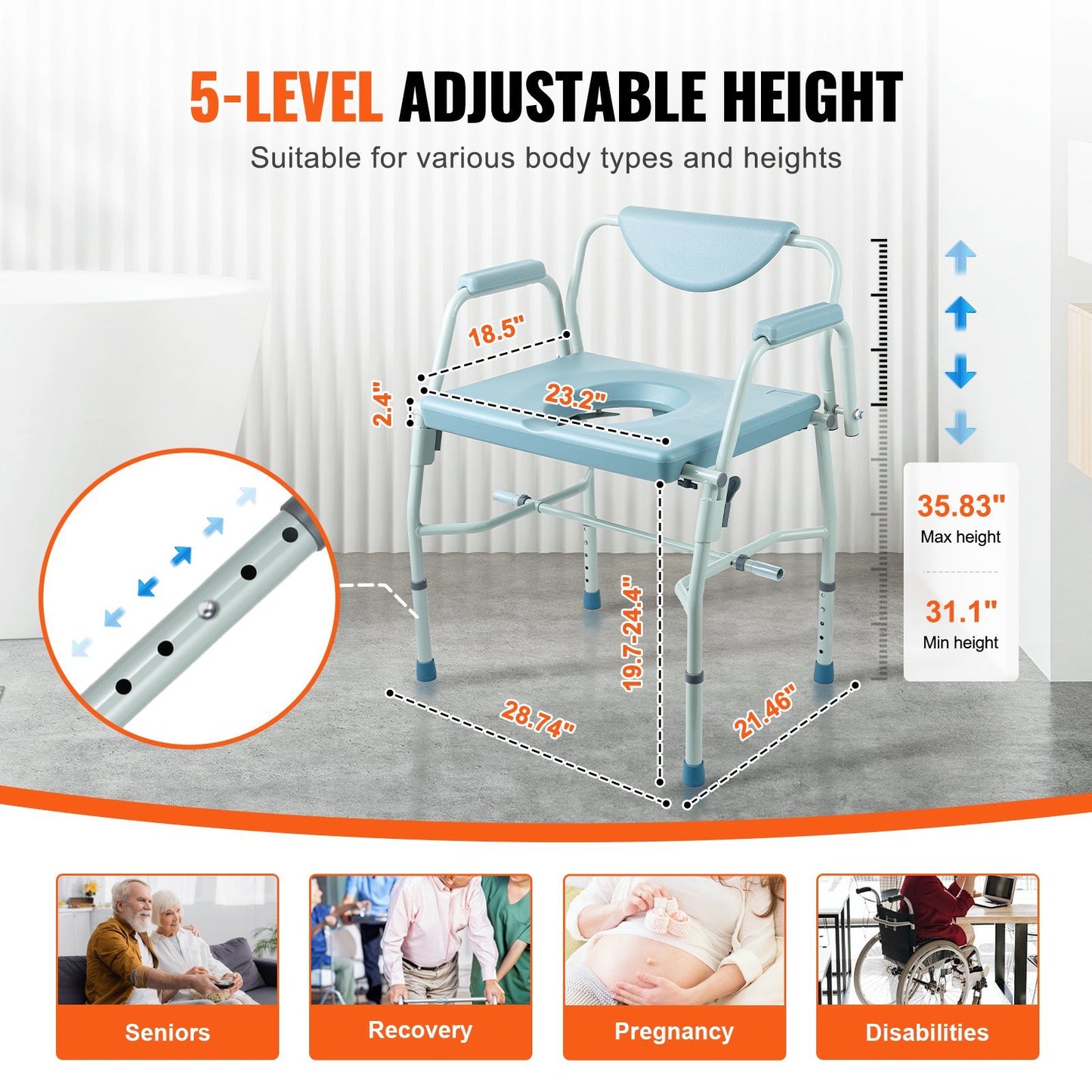 5-LEVEL ADJUSTABLE HEIGHT

Suitable for various body types and heights

18.5"

2.4"

23.2"

19.7-24.4"

28.74"

21.46"

35.83"
Max height

31.1"
Min height

Seniors

Recovery

Pregnancy

Disabilities